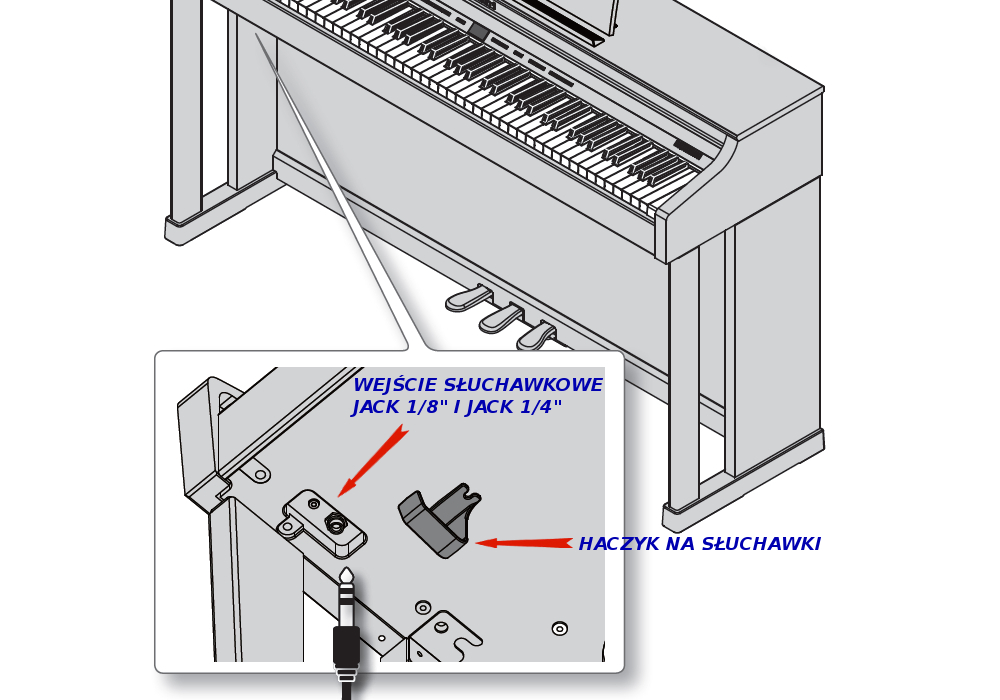 WEJŚCIE SŁUCHAWKOWE JACK 1/8" I JACK 1/4"

HACZYK NA SŁUCHAWKI